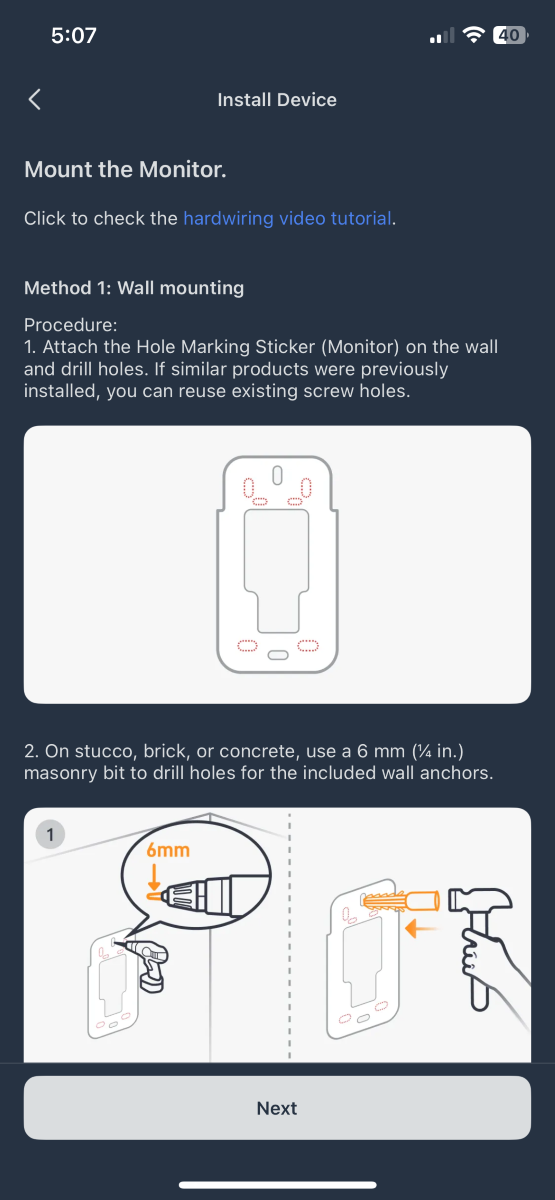 5:07

40

Install Device

Mount the Monitor.

Click to check the hardwiring video tutorial.

Method 1: Wall mounting

Procedure:
1. Attach the Hole Marking Sticker (Monitor) on the wall and drill holes. If similar products were previously installed, you can reuse existing screw holes.

2. On stucco, brick, or concrete, use a 6 mm (¼ in.) masonry bit to drill holes for the included wall anchors.

1

6mm

Next