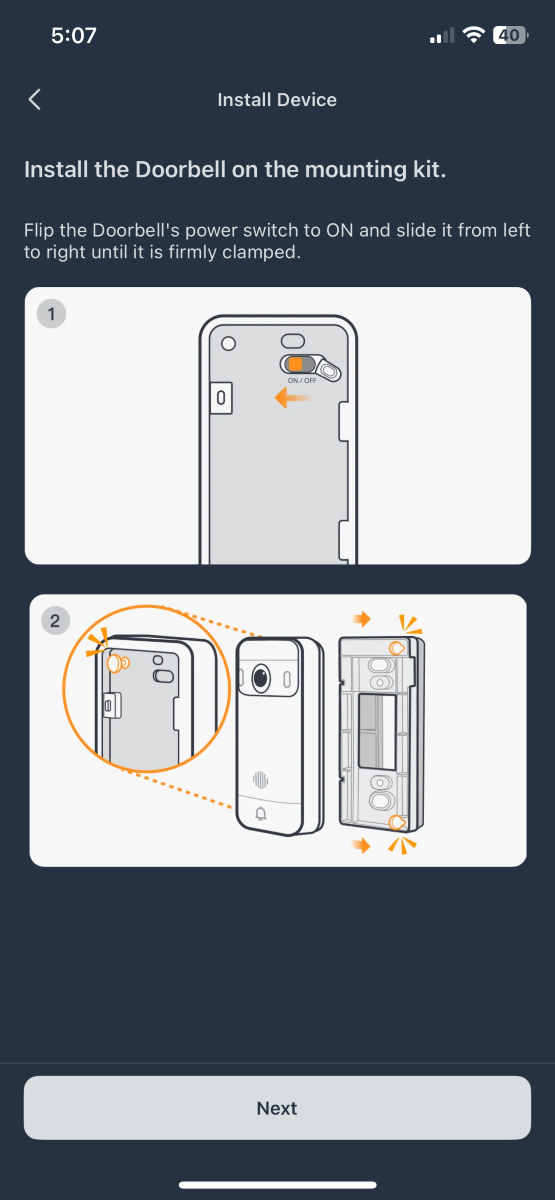 5:07

40

Install Device

Install the Doorbell on the mounting kit.

Flip the Doorbell's power switch to ON and slide it from left to right until it is firmly clamped.

1

ON / OFF

2

Next