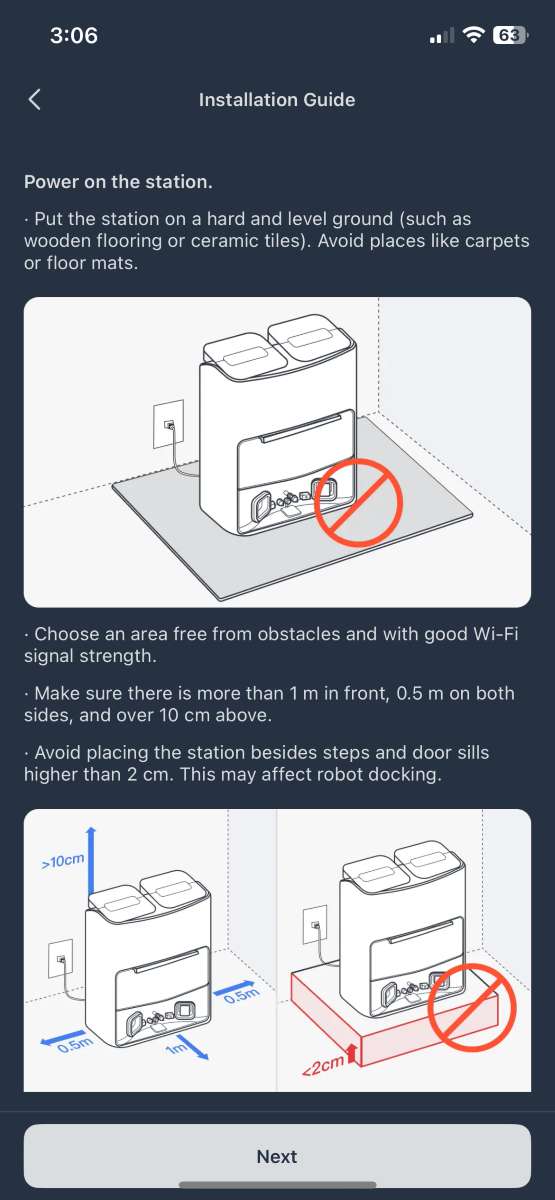 3:06

63

Installation Guide

Power on the station.

· Put the station on a hard and level ground (such as wooden flooring or ceramic tiles). Avoid places like carpets or floor mats.

· Choose an area free from obstacles and with good Wi-Fi signal strength.

· Make sure there is more than 1 m in front, 0.5 m on both sides, and over 10 cm above.

· Avoid placing the station besides steps and door sills higher than 2 cm. This may affect robot docking.

>10cm

0.5m

0.5m

1m

<2cm

Next