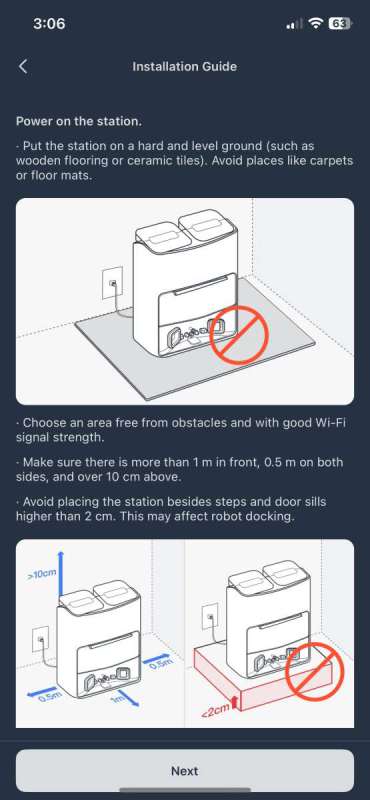 3:06

63

Installation Guide

Power on the station.

· Put the station on a hard and level ground (such as wooden flooring or ceramic tiles). Avoid places like carpets or floor mats.

· Choose an area free from obstacles and with good Wi-Fi signal strength.

· Make sure there is more than 1 m in front, 0.5 m on both sides, and over 10 cm above.

· Avoid placing the station besides steps and door sills higher than 2 cm. This may affect robot docking.

>10cm

0.5m

0.5m

1m

<2cm

Next