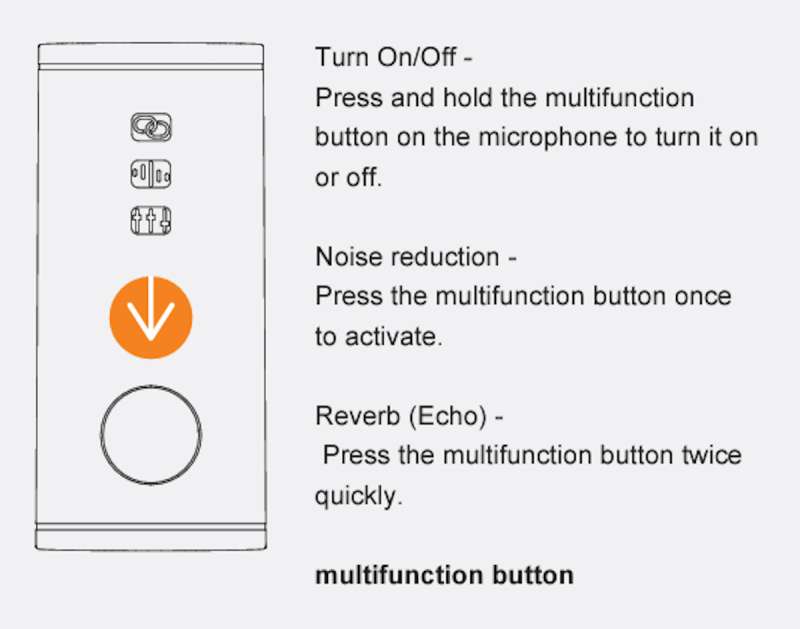 Turn On/Off -
Press and hold the multifunction button on the microphone to turn it on or off.

Noise reduction -
Press the multifunction button once to activate.

Reverb (Echo) -
Press the multifunction button twice quickly.

**multifunction button**