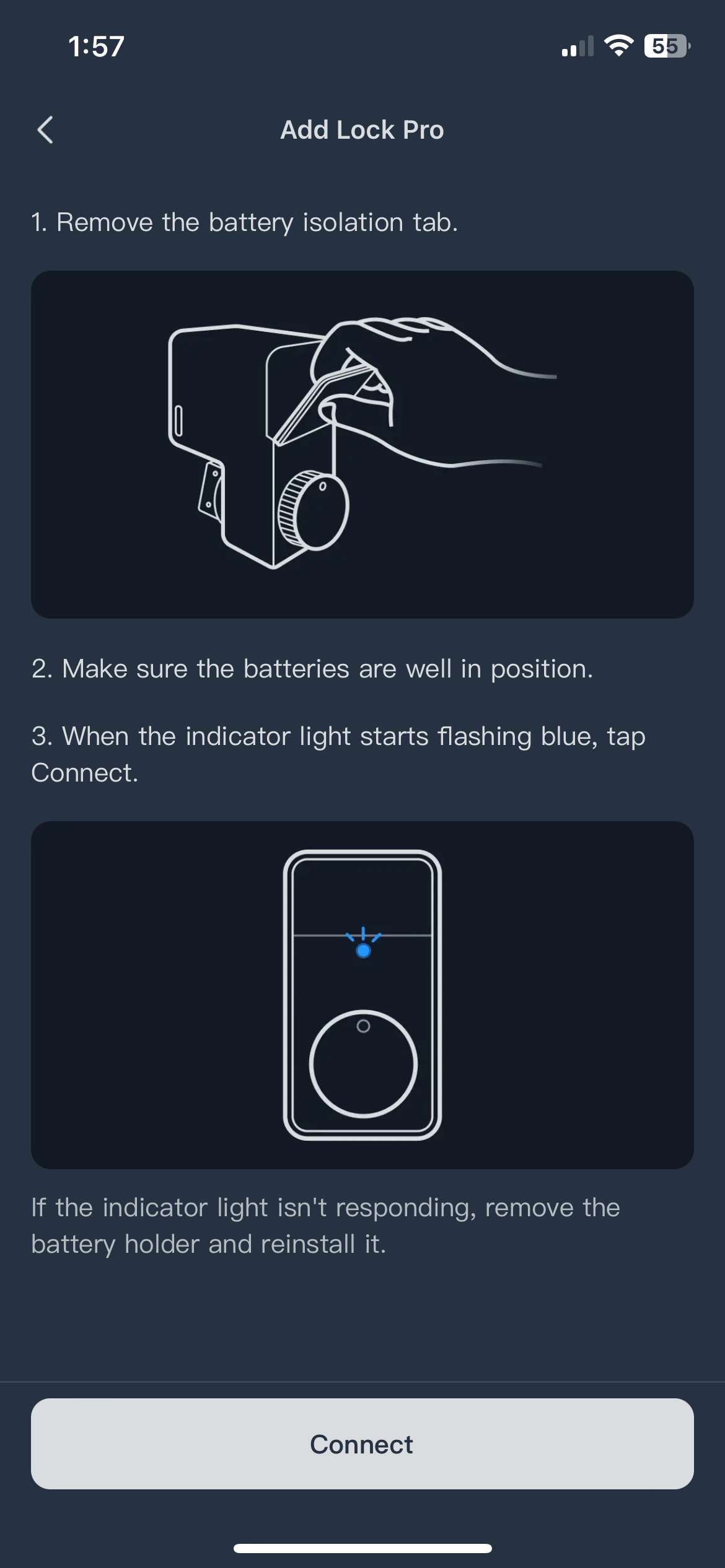 1:57

55

Add Lock Pro

1. Remove the battery isolation tab.

2. Make sure the batteries are well in position.

3. When the indicator light starts flashing blue, tap Connect.

If the indicator light isn't responding, remove the battery holder and reinstall it.

Connect