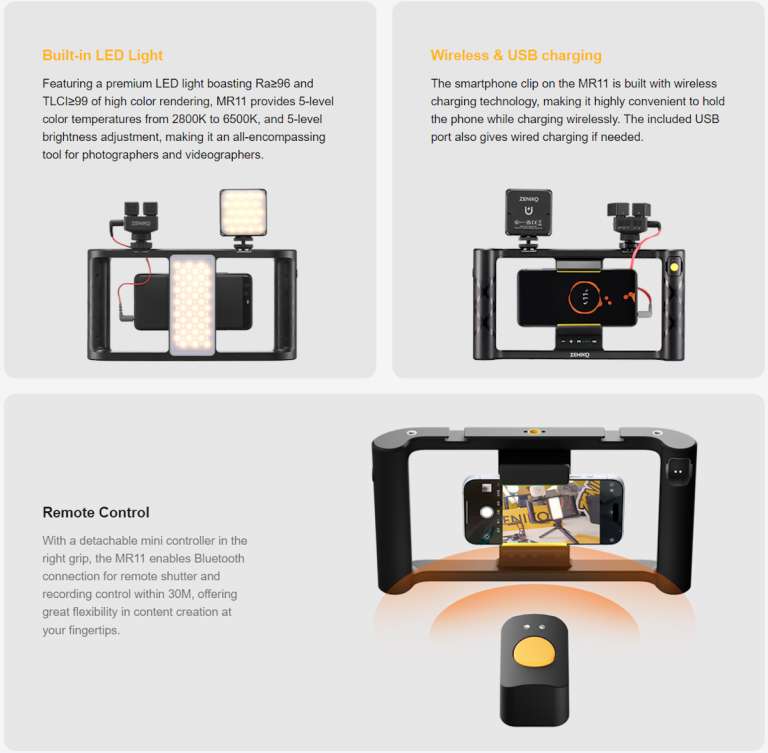 Built-in LED Light

Featuring a premium LED light boasting Ra≥96 and TLCI≥99 of high color rendering, MR11 provides 5-level color temperatures from 2800K to 6500K, and 5-level brightness adjustment, making it an all-encompassing tool for photographers and videographers.

ZENIKO

Wireless & USB charging

The smartphone clip on the MR11 is built with wireless charging technology, making it highly convenient to hold the phone while charging wirelessly. The included USB port also gives wired charging if needed.

ZENIKO

ZENIKO

Remote Control

With a detachable mini controller in the right grip, the MR11 enables Bluetooth connection for remote shutter and recording control within 30M, offering great flexibility in content creation at your fingertips.