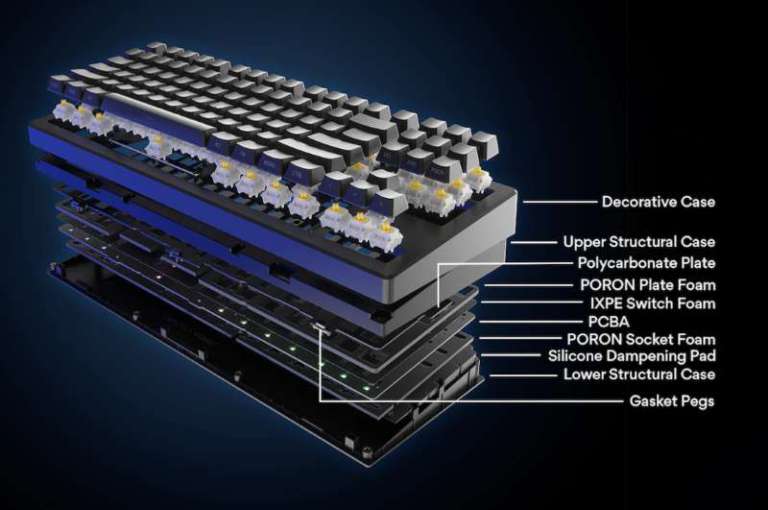 Decorative Case
Upper Structural Case
Polycarbonate Plate
PORON Plate Foam
IXPE Switch Foam
PCBA
PORON Socket Foam
Silicone Dampening Pad
Lower Structural Case
Gasket Pegs