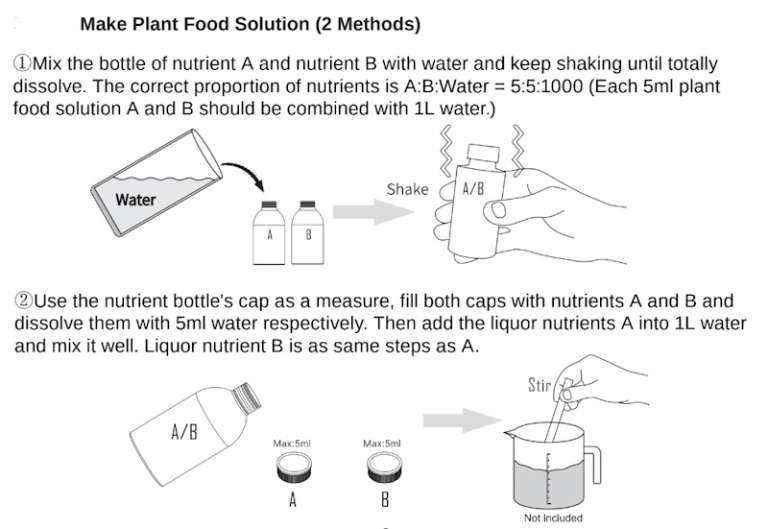 Make Plant Food Solution (2 Methods)

①Mix the bottle of nutrient A and nutrient B with water and keep shaking until totally dissolve. The correct proportion of nutrients is A:B:Water = 5:5:1000 (Each 5ml plant food solution A and B should be combined with 1L water.)

Water

A B

Shake A/B

②Use the nutrient bottle's cap as a measure, fill both caps with nutrients A and B and dissolve them with 5ml water respectively. Then add the liquor nutrients A into 1L water and mix it well. Liquor nutrient B is as same steps as A.

A/B

Max:5ml

A

Max:5ml

B

Stir

Not Included