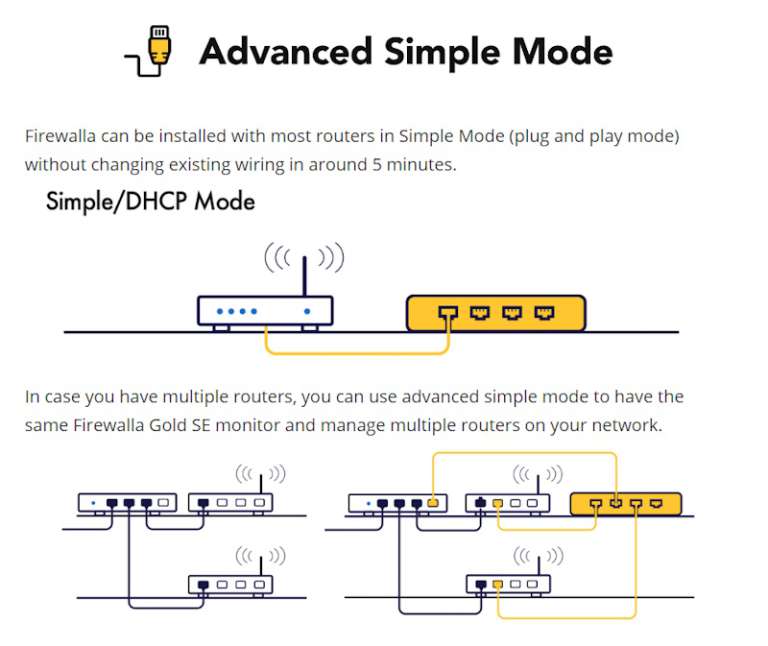 Advanced Simple Mode

Firewalla can be installed with most routers in Simple Mode (plug and play mode) without changing existing wiring in around 5 minutes.

Simple/DHCP Mode

In case you have multiple routers, you can use advanced simple mode to have the same Firewalla Gold SE monitor and manage multiple routers on your network.