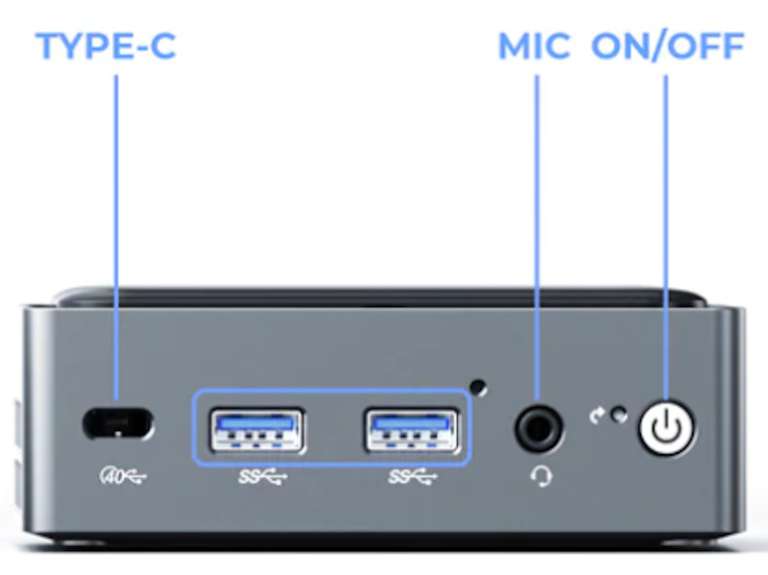 TYPE-C

MIC ON/OFF

40

SS

SS