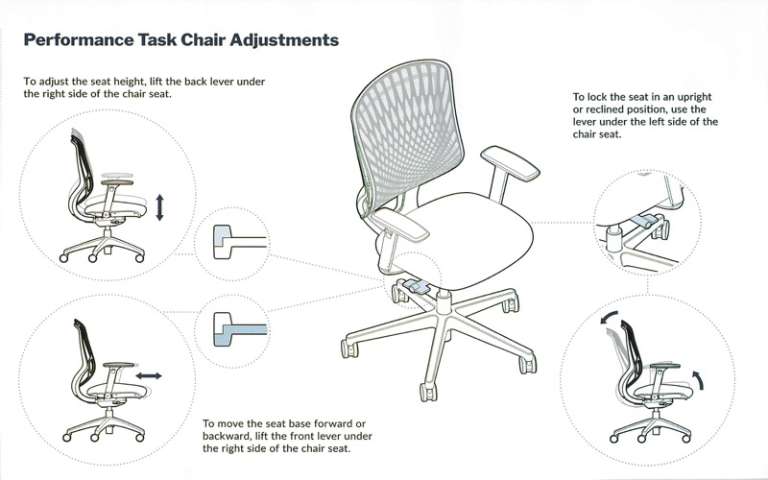 Performance Task Chair Adjustments

To adjust the seat height, lift the back lever under the right side of the chair seat.

To lock the seat in an upright or reclined position, use the lever under the left side of the chair seat.

To move the seat base forward or backward, lift the front lever under the right side of the chair seat.