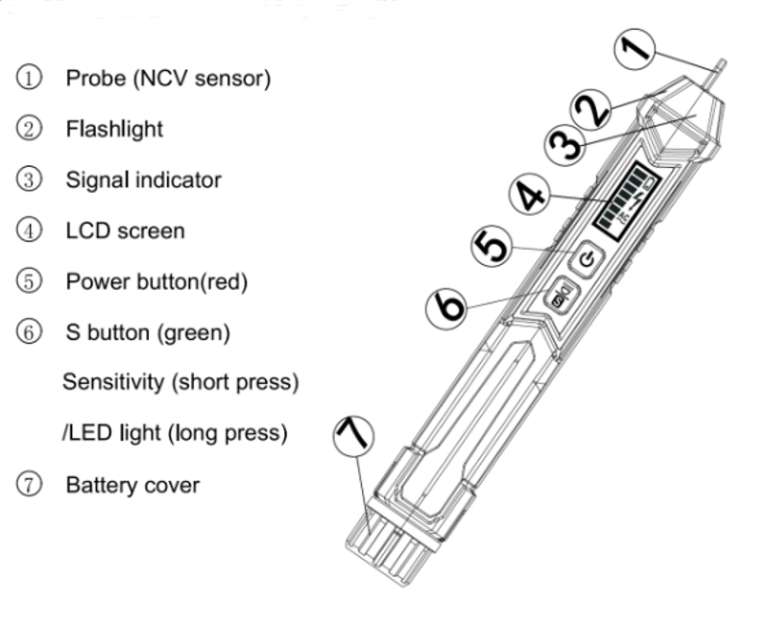 ① Probe (NCV sensor)

② Flashlight

③ Signal indicator

④ LCD screen

⑤ Power button(red)

⑥ S button (green)

Sensitivity (short press)

/LED light (long press)

⑦ Battery cover

1

2

3

4

5

6

7