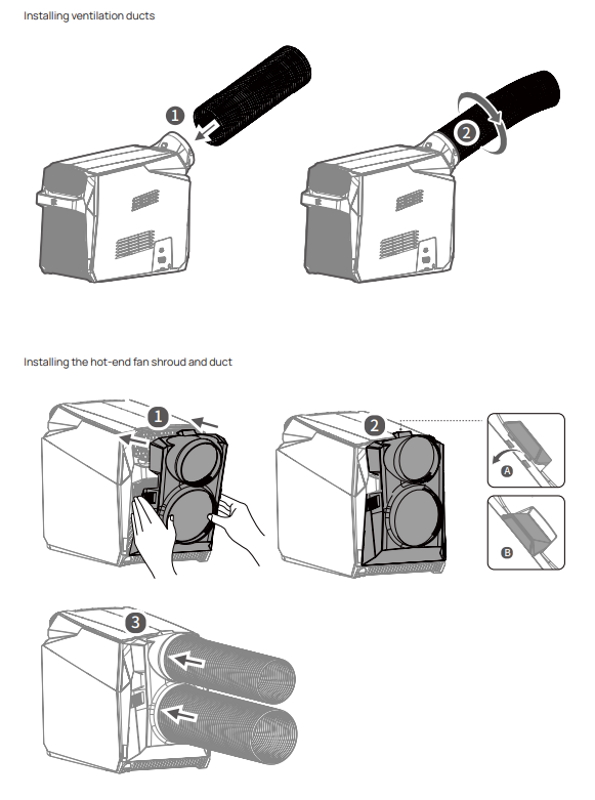 Installing ventilation ducts

1

2

Installing the hot-end fan shroud and duct

1

2

A

B

3