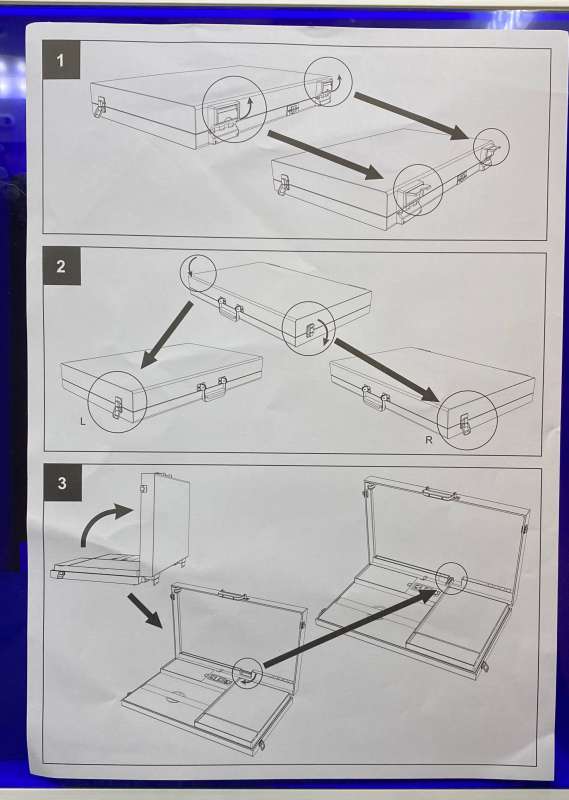 1

2

L

R

3