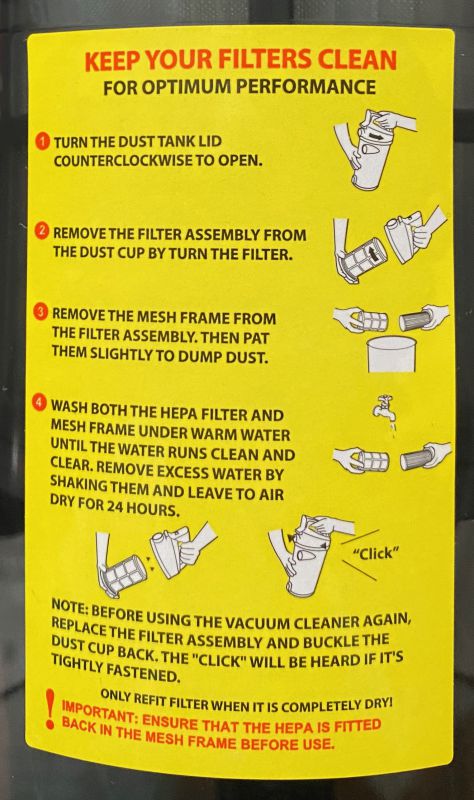 KEEP YOUR FILTERS CLEAN
FOR OPTIMUM PERFORMANCE

1 TURN THE DUST TANK LID COUNTERCLOCKWISE TO OPEN.

2 REMOVE THE FILTER ASSEMBLY FROM THE DUST CUP BY TURN THE FILTER.

3 REMOVE THE MESH FRAME FROM THE FILTER ASSEMBLY. THEN PAT THEM SLIGHTLY TO DUMP DUST.

4 WASH BOTH THE HEPA FILTER AND MESH FRAME UNDER WARM WATER UNTIL THE WATER RUNS CLEAN AND CLEAR. REMOVE EXCESS WATER BY SHAKING THEM AND LEAVE TO AIR DRY FOR 24 HOURS.

"Click"

NOTE: BEFORE USING THE VACUUM CLEANER AGAIN, REPLACE THE FILTER ASSEMBLY AND BUCKLE THE DUST CUP BACK. THE "CLICK" WILL BE HEARD IF IT'S TIGHTLY FASTENED.

ONLY REFIT FILTER WHEN IT IS COMPLETELY DRY!
! IMPORTANT: ENSURE THAT THE HEPA IS FITTED BACK IN THE MESH FRAME BEFORE USE.