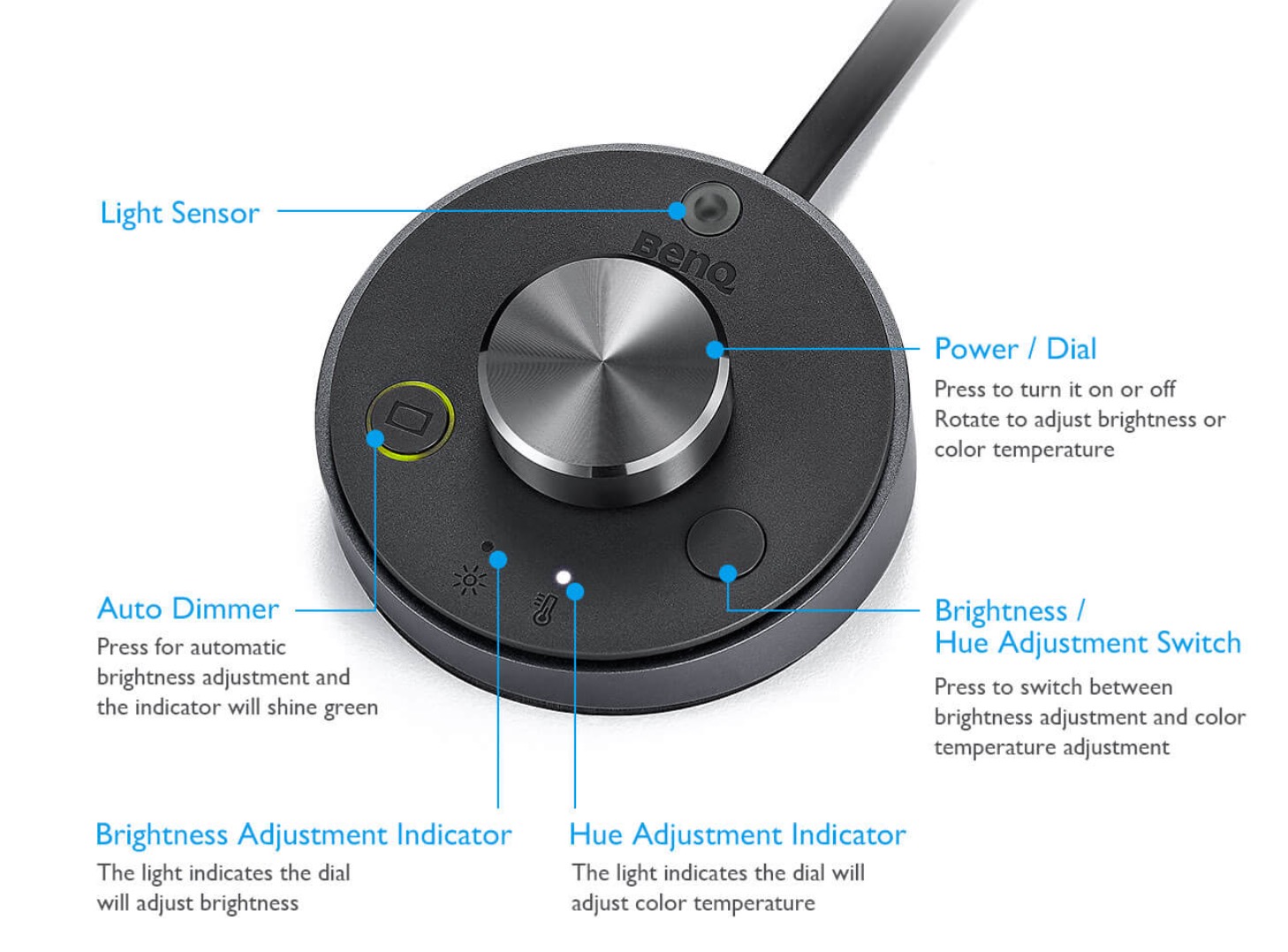 Light Sensor

BenQ

Power / Dial
Press to turn it on or off
Rotate to adjust brightness or color temperature

Auto Dimmer
Press for automatic brightness adjustment and the indicator will shine green

Brightness / Hue Adjustment Switch
Press to switch between brightness adjustment and color temperature adjustment

Brightness Adjustment Indicator
The light indicates the dial will adjust brightness

Hue Adjustment Indicator
The light indicates the dial will adjust color temperature