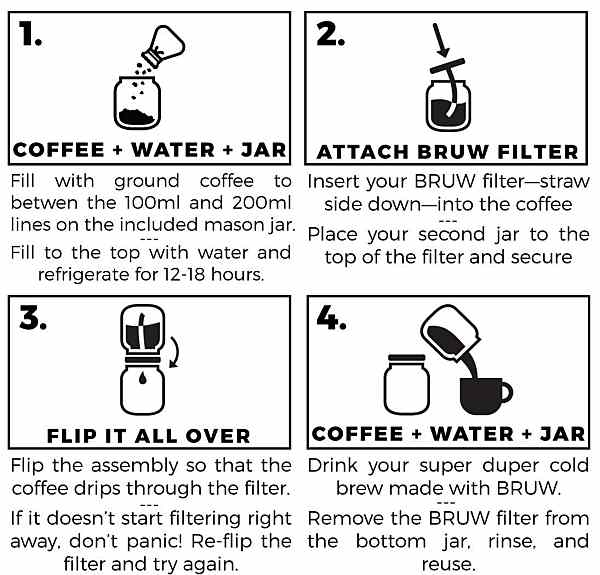 1.

COFFEE + WATER + JAR

Fill with ground coffee to betwen the 100ml and 200ml lines on the included mason jar.
---
Fill to the top with water and refrigerate for 12-18 hours.

2.

ATTACH BRUW FILTER

Insert your BRUW filter—straw side down—into the coffee
---
Place your second jar to the top of the filter and secure

3.

FLIP IT ALL OVER

Flip the assembly so that the coffee drips through the filter.
---
If it doesn't start filtering right away, don't panic! Re-flip the filter and try again.

4.

COFFEE + WATER + JAR

Drink your super duper cold brew made with BRUW.
---
Remove the BRUW filter from the bottom jar, rinse, and reuse.